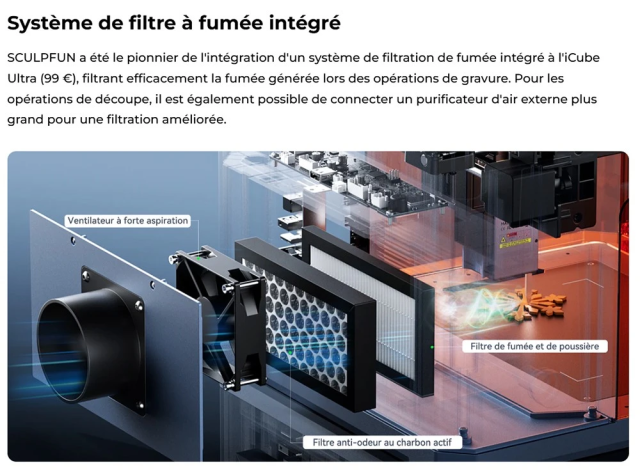 Système de filtre à fumée intégré

SCULPFUN a été le pionnier de l'intégration d'un système de filtration de fumée intégré à l'iCube Ultra (99 €), filtrant efficacement la fumée générée lors des opérations de gravure. Pour les opérations de découpe, il est également possible de connecter un purificateur d'air externe plus grand pour une filtration améliorée.

Ventilateur à forte aspiration

Filtre de fumée et de poussière

Filtre anti-odeur au charbon actif