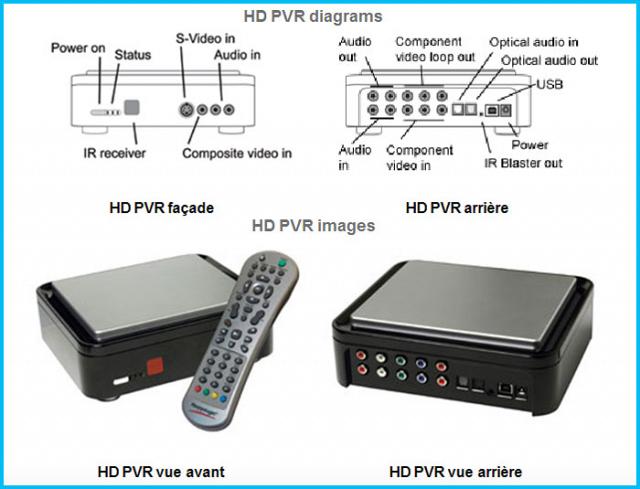 HD PVR diagrams

Power on
Status
S-Video in
Audio in
IR receiver
Composite video in

Audio out
Component video loop out
Optical audio in
Optical audio out
USB
Audio in
Component video in
Power
IR Blaster out

HD PVR façade

HD PVR arrière

HD PVR images

HD PVR vue avant

HD PVR vue arrière