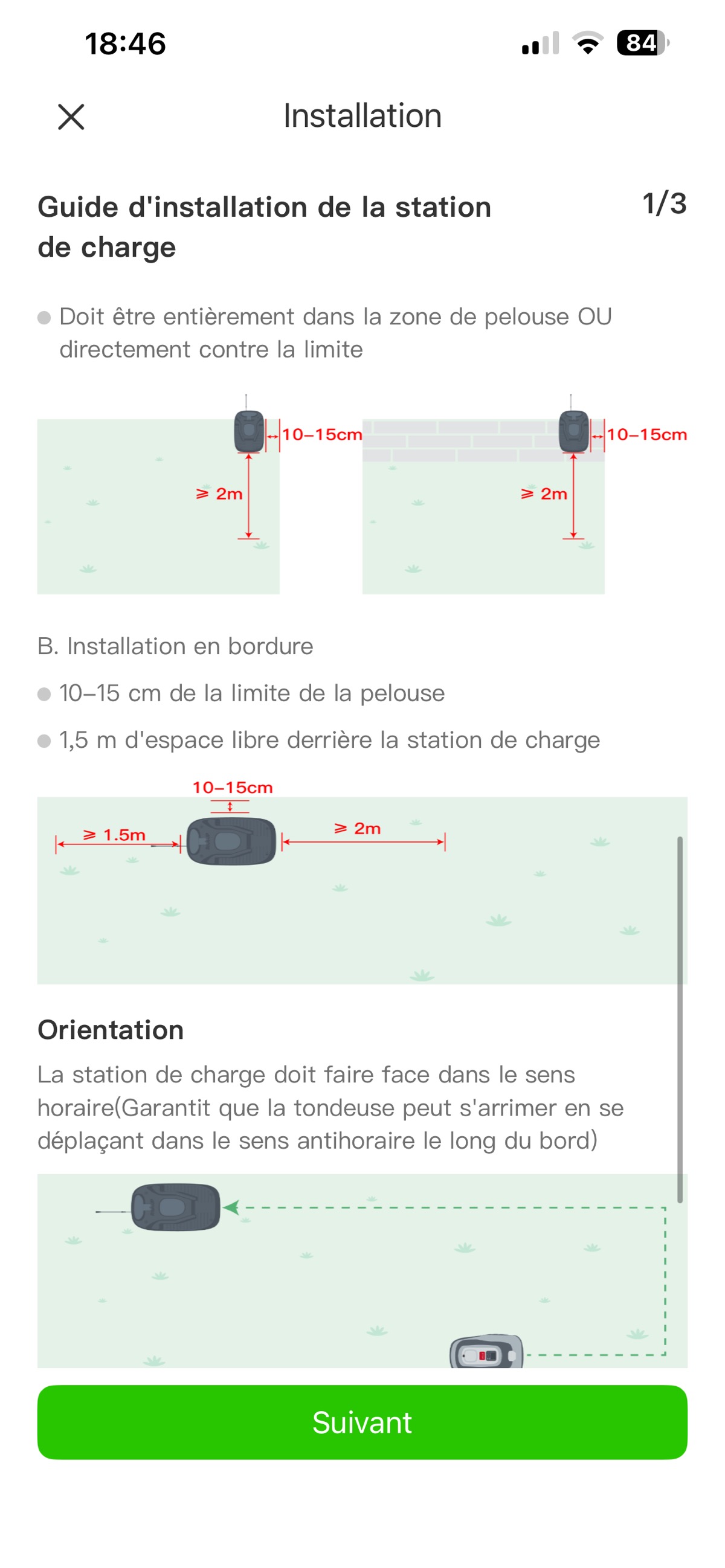 18:46

84

Installation

Guide d'installation de la station de charge

1/3

Doit être entièrement dans la zone de pelouse OU directement contre la limite

10–15cm

⩾ 2m

10–15cm

⩾ 2m

B. Installation en bordure

10–15 cm de la limite de la pelouse

1,5 m d'espace libre derrière la station de charge

10–15cm

⩾ 1.5m

⩾ 2m

Orientation

La station de charge doit faire face dans le sens horaire(Garantit que la tondeuse peut s'arrimer en se déplaçant dans le sens antihoraire le long du bord)

Suivant