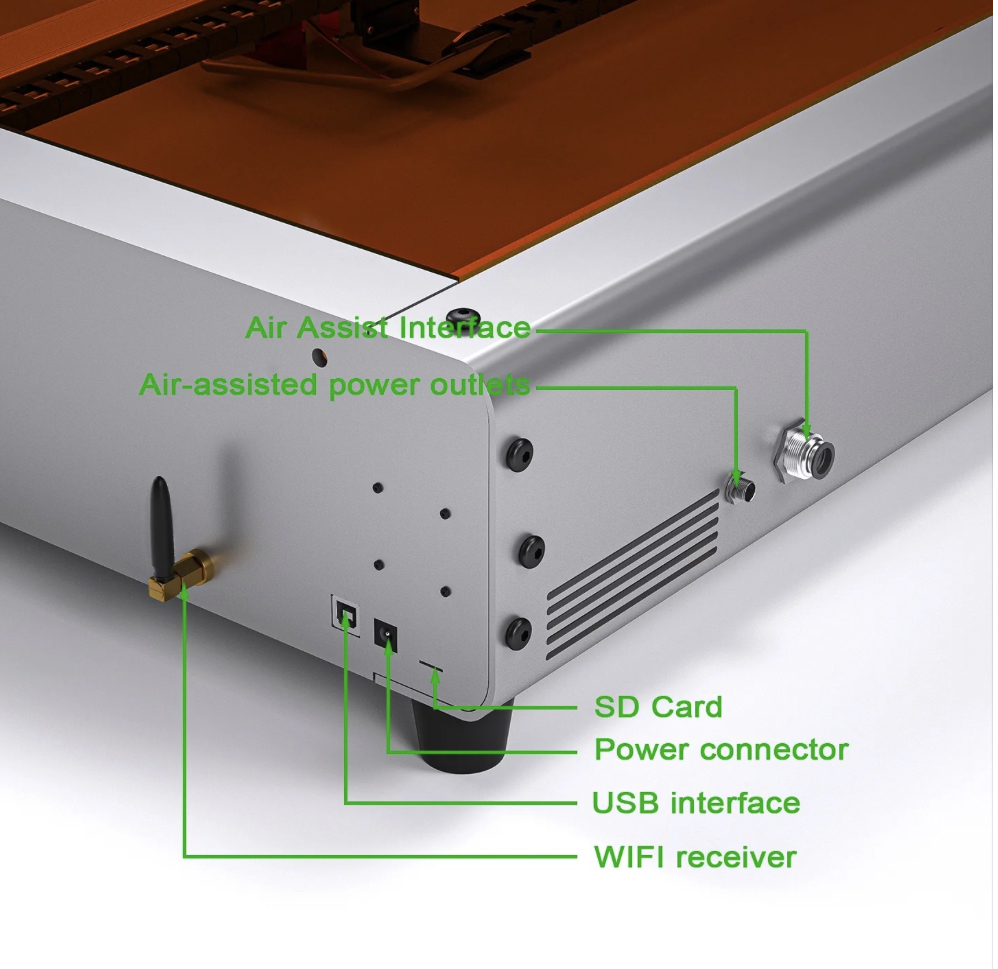 Air Assist Interface
Air-assisted power outlets
SD Card
Power connector
USB interface
WIFI receiver